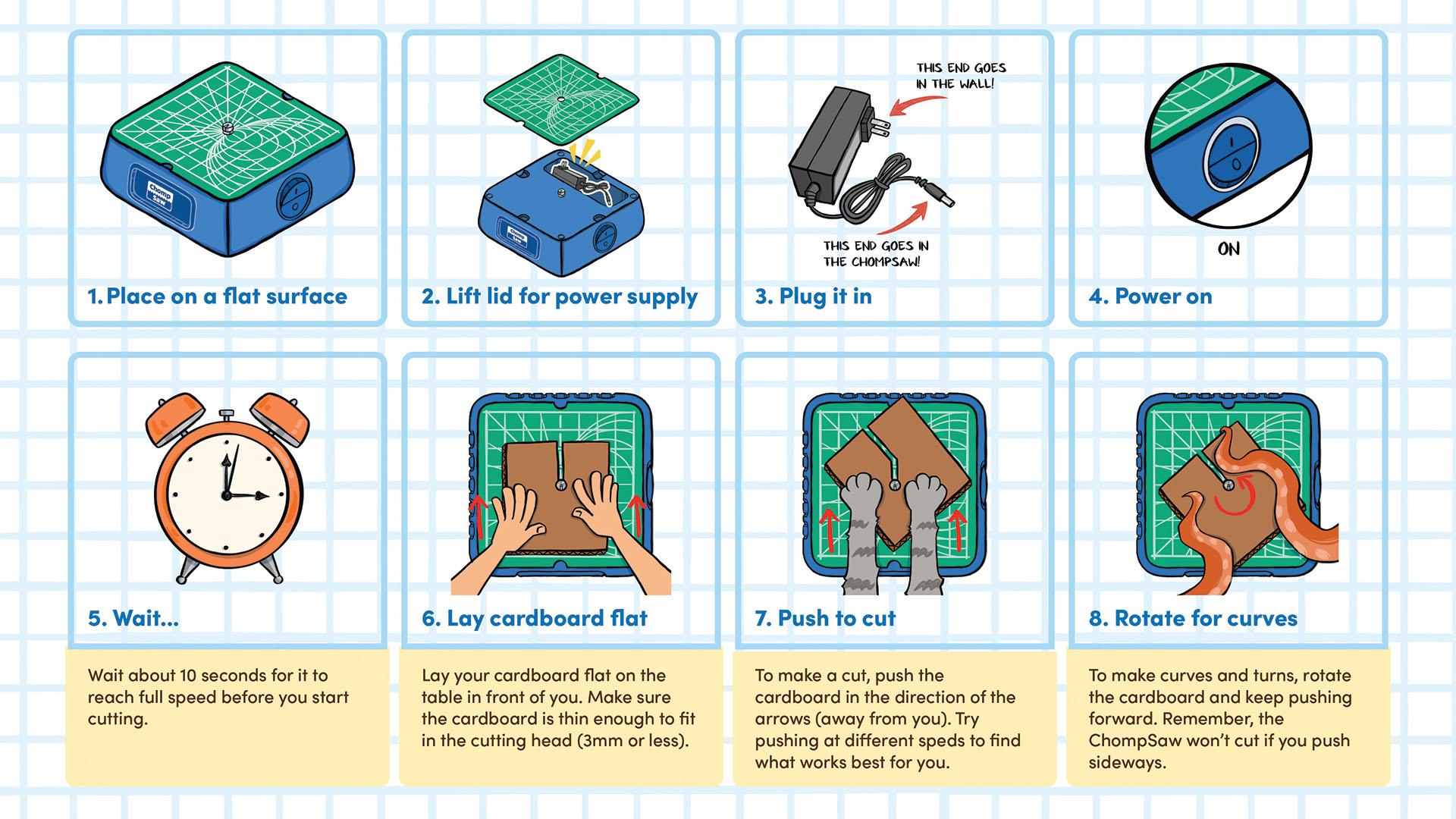 Chomp Saw

1. Place on a flat surface

Chomp Saw

2. Lift lid for power supply

THIS END GOES IN THE WALL!

THIS END GOES IN THE CHOMPSAW!

3. Plug it in

ON

4. Power on

5. Wait...

Wait about 10 seconds for it to reach full speed before you start cutting.

6. Lay cardboard flat

Lay your cardboard flat on the table in front of you. Make sure the cardboard is thin enough to fit in the cutting head (3mm or less).

7. Push to cut

To make a cut, push the cardboard in the direction of the arrows (away from you). Try pushing at different speds to find what works best for you.

8. Rotate for curves

To make curves and turns, rotate the cardboard and keep pushing forward. Remember, the ChompSaw won't cut if you push sideways.